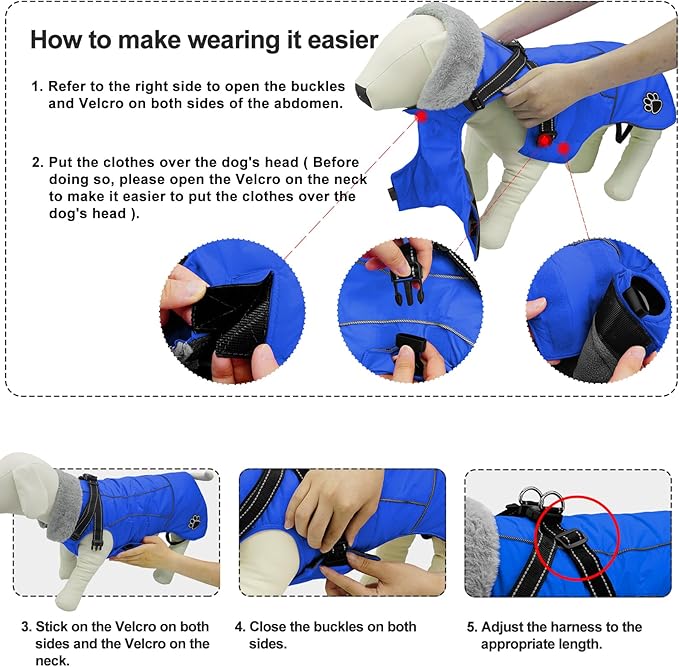 How to make wearing it easier

1. Refer to the right side to open the buckles and Velcro on both sides of the abdomen.

2. Put the clothes over the dog's head ( Before doing so, please open the Velcro on the neck to make it easier to put the clothes over the dog's head ).

3. Stick on the Velcro on both sides and the Velcro on the neck.

4. Close the buckles on both sides.

5. Adjust the harness to the appropriate length.