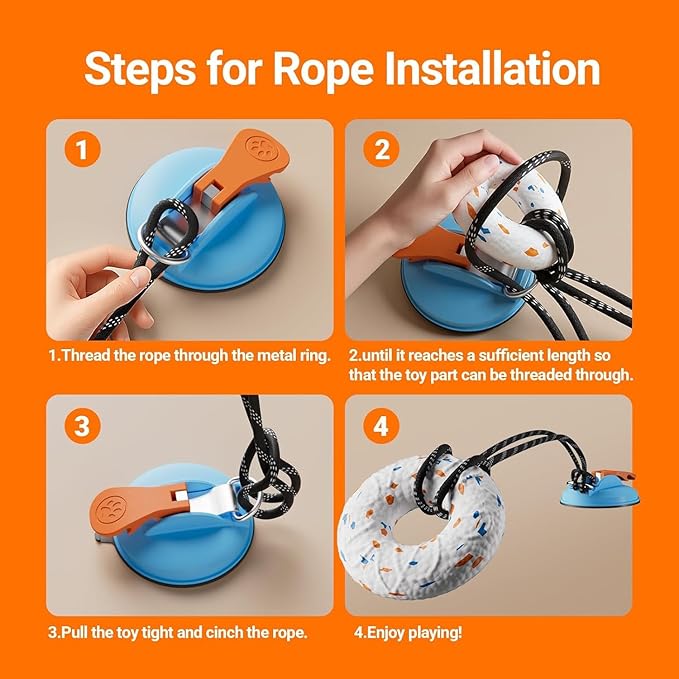 Steps for Rope Installation

1

1.Thread the rope through the metal ring.

2

2.until it reaches a sufficient length so that the toy part can be threaded through.

3

3.Pull the toy tight and cinch the rope.

4

4.Enjoy playing!