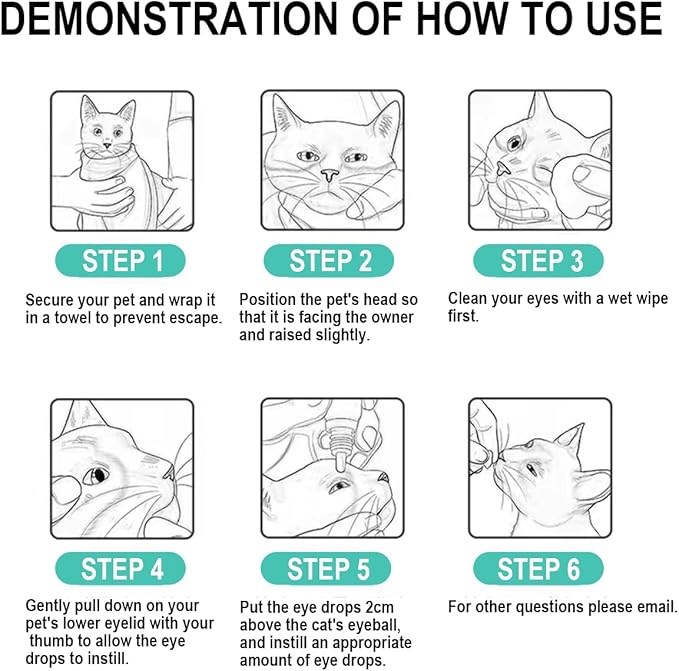 DEMONSTRATION OF HOW TO USE

STEP 1

Secure your pet and wrap it in a towel to prevent escape.

STEP 2

Position the pet's head so that it is facing the owner and raised slightly.

STEP 3

Clean your eyes with a wet wipe first.

STEP 4

Gently pull down on your pet's lower eyelid with your thumb to allow the eye drops to instill.

STEP 5

Put the eye drops 2cm above the cat's eyeball, and instill an appropriate amount of eye drops.

STEP 6

For other questions please email.