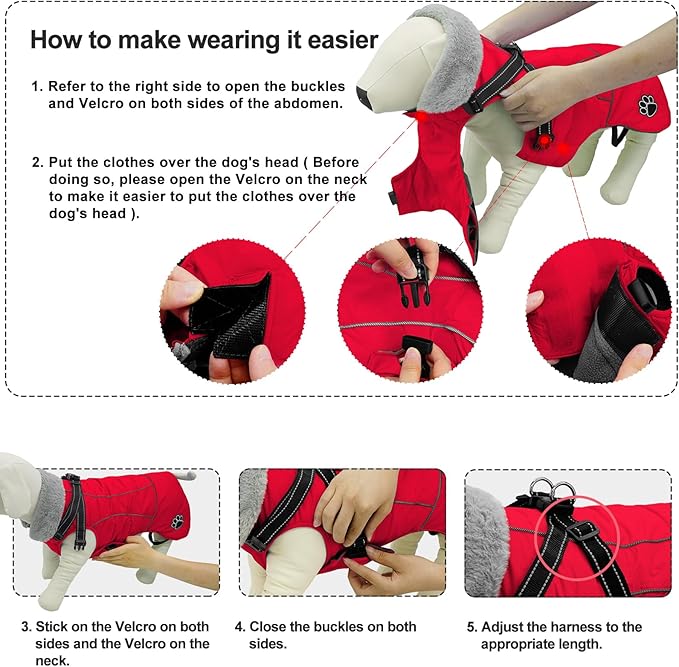 How to make wearing it easier

1. Refer to the right side to open the buckles and Velcro on both sides of the abdomen.

2. Put the clothes over the dog's head ( Before doing so, please open the Velcro on the neck to make it easier to put the clothes over the dog's head ).

3. Stick on the Velcro on both sides and the Velcro on the neck.

4. Close the buckles on both sides.

5. Adjust the harness to the appropriate length.