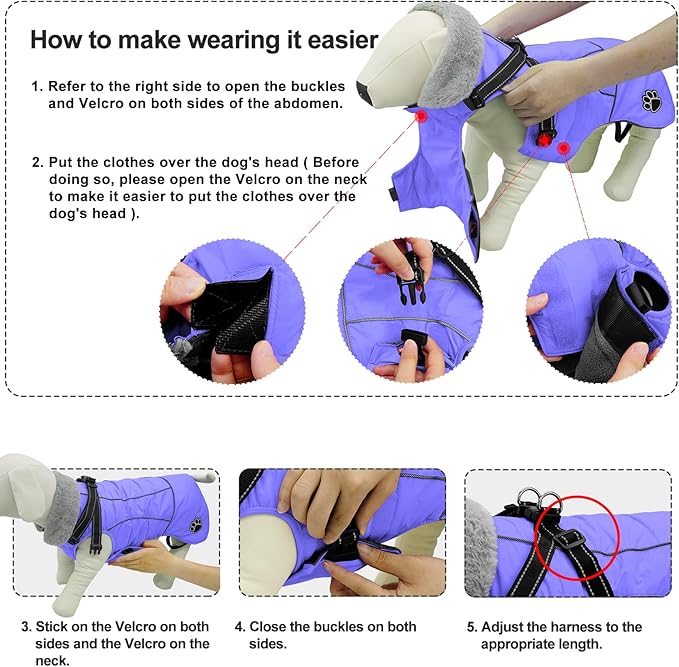 How to make wearing it easier

1. Refer to the right side to open the buckles and Velcro on both sides of the abdomen.

2. Put the clothes over the dog's head ( Before doing so, please open the Velcro on the neck to make it easier to put the clothes over the dog's head ).

3. Stick on the Velcro on both sides and the Velcro on the neck.

4. Close the buckles on both sides.

5. Adjust the harness to the appropriate length.