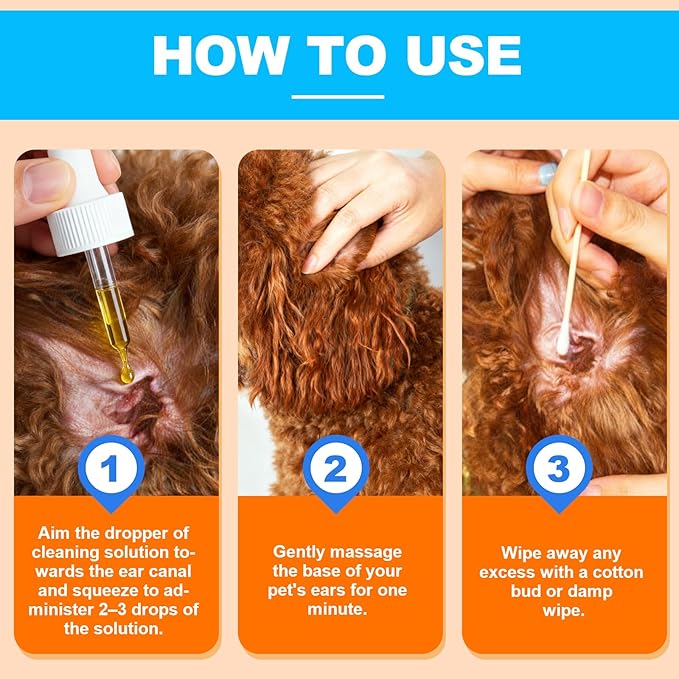 HOW TO USE

1

Aim the dropper of cleaning solution towards the ear canal and squeeze to administer 2–3 drops of the solution.

2

Gently massage the base of your pet's ears for one minute.

3

Wipe away any excess with a cotton bud or damp wipe.