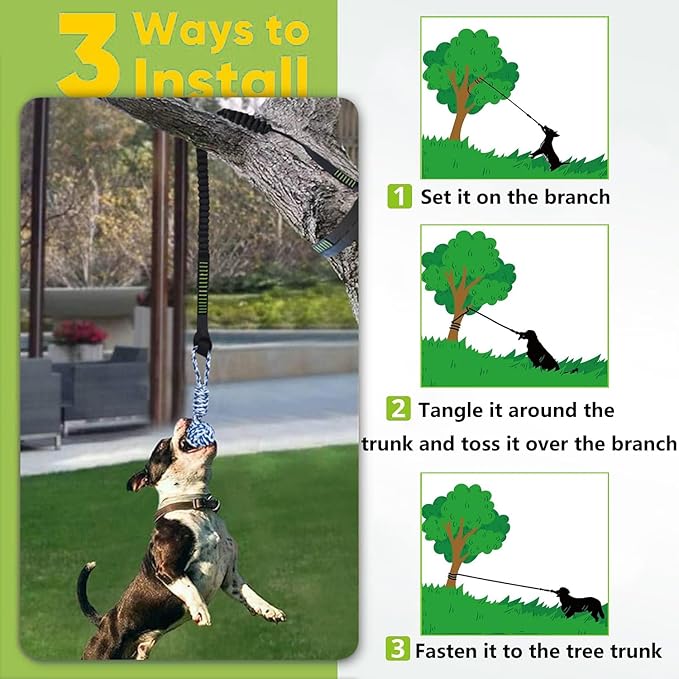 3 Ways to Install

1 Set it on the branch

2 Tangle it around the trunk and toss it over the branch

3 Fasten it to the tree trunk