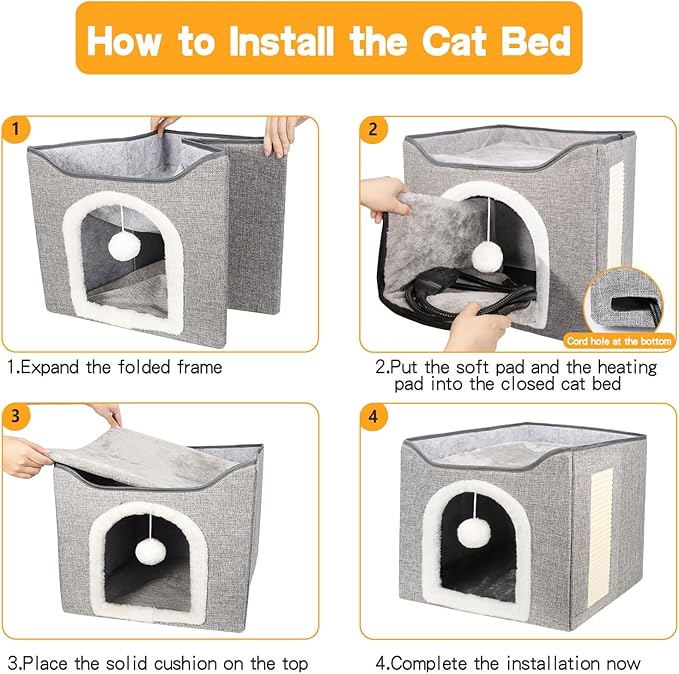 How to Install the Cat Bed

1

1.Expand the folded frame

2

Cord hole at the bottom

2.Put the soft pad and the heating pad into the closed cat bed

3

3.Place the solid cushion on the top

4

4.Complete the installation now