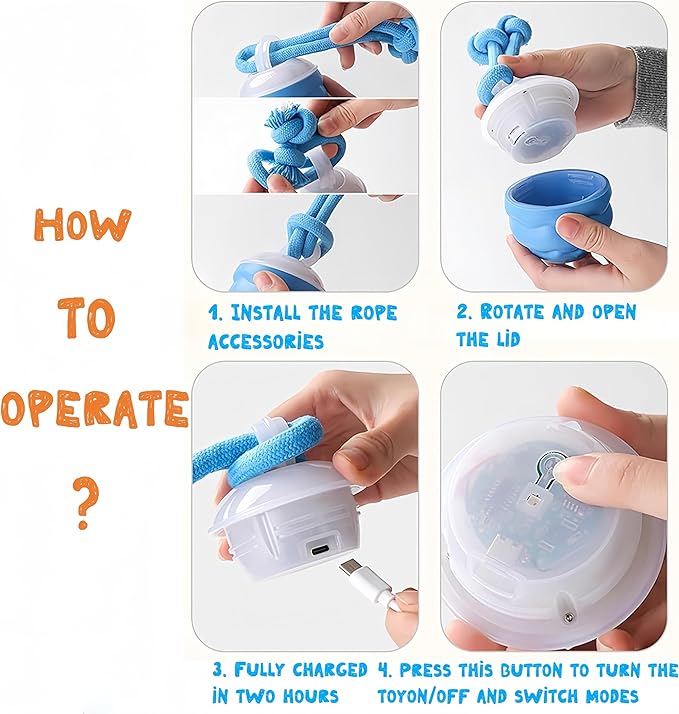 HOW
TO
OPERATE
?

1. INSTALL THE ROPE ACCESSORIES

2. ROTATE AND OPEN THE LID

3. FULLY CHARGED IN TWO HOURS

4. PRESS THIS BUTTON TO TURN THE TOYON/OFF AND SWITCH MODES